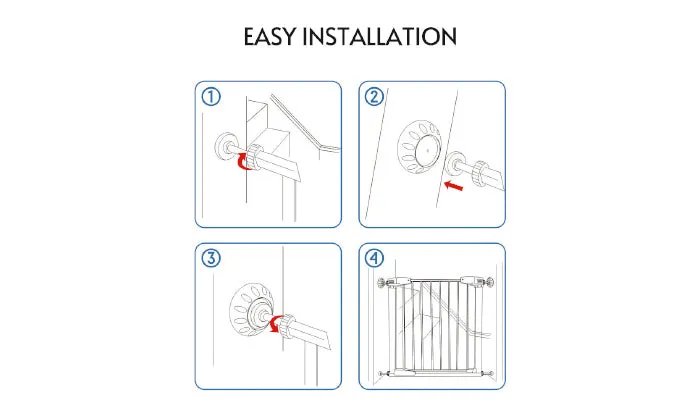 EASY INSTALLATION

①

②

③

④